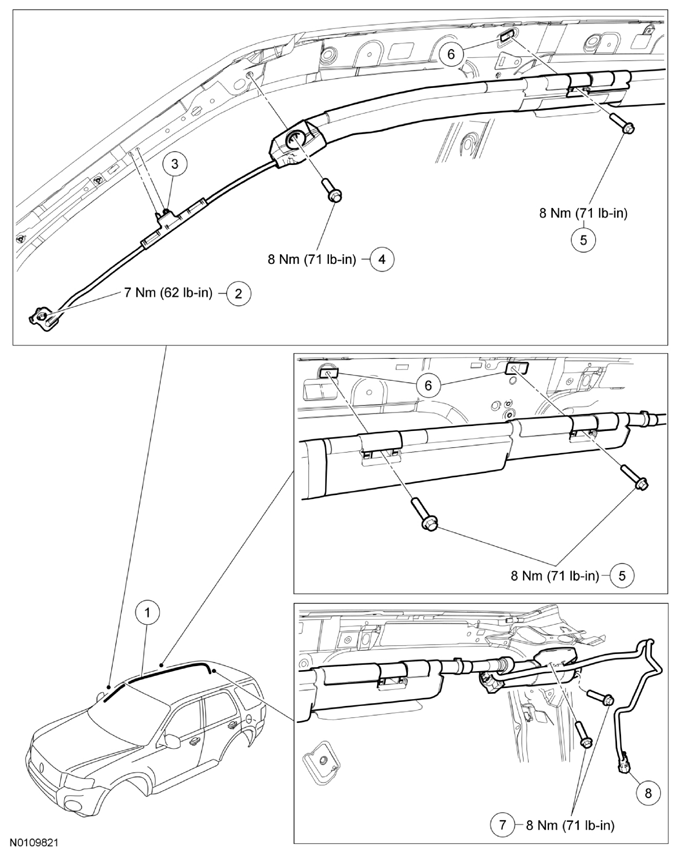 6

3

8 Nm (71 lb-in)
5

8 Nm (71 lb-in) 4

7 Nm (62 lb-in) 2

6

8 Nm (71 lb-in) 5

1

8

7 8 Nm (71 lb-in)

N0109821