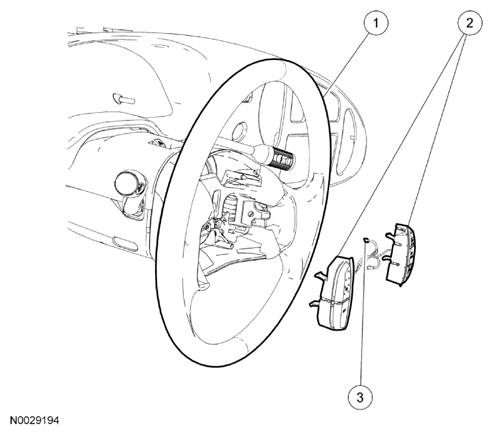 1
2
3
N0029194