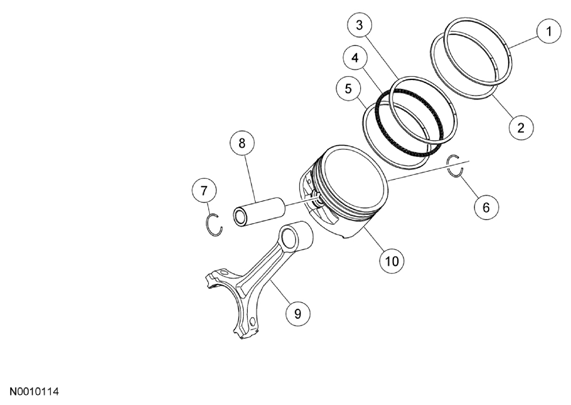 3
1
4
5
2
8
7
6
10
9
N0010114