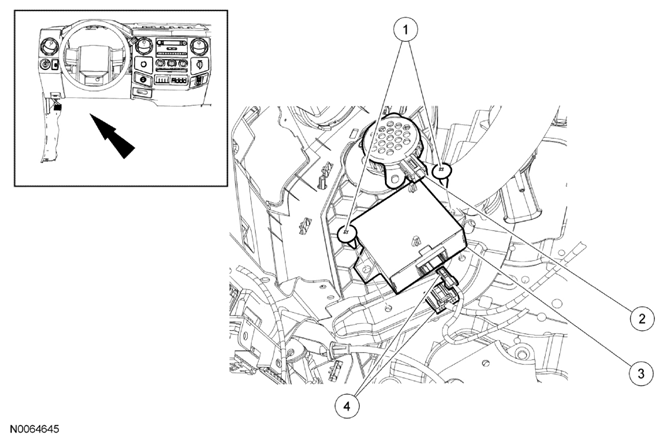 1
2
3
4
N0064645