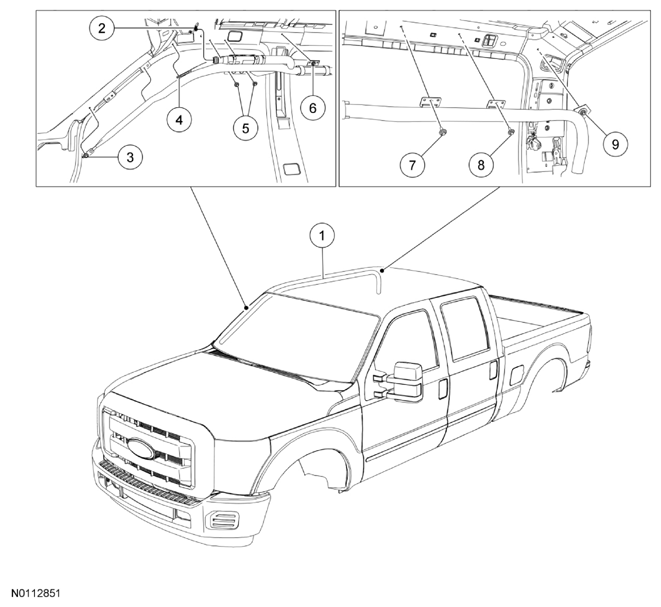 2
4
5
6
3
7
8
9
1
N0112851