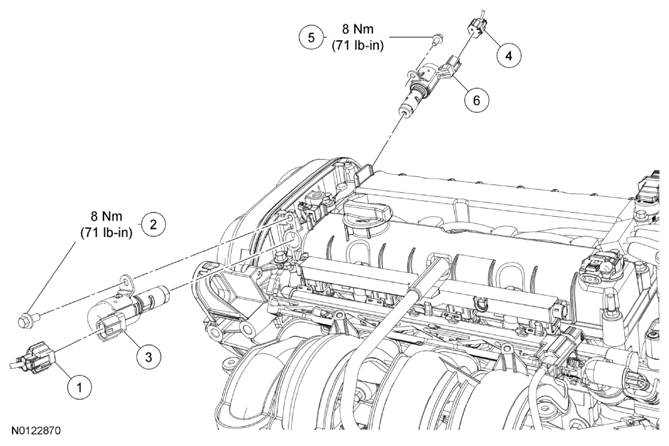 5
8 Nm
(71 lb-in)

4

6

8 Nm
(71 lb-in)
2

3

1

N0122870