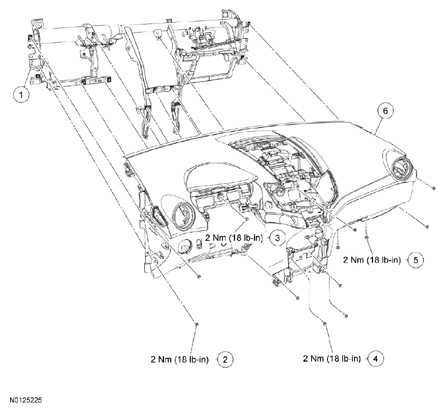 1

6

2 Nm (18 lb-in) 3

2 Nm (18 lb-in) 5

2 Nm (18 lb-in) 2

2 Nm (18 lb-in) 4

N0125225