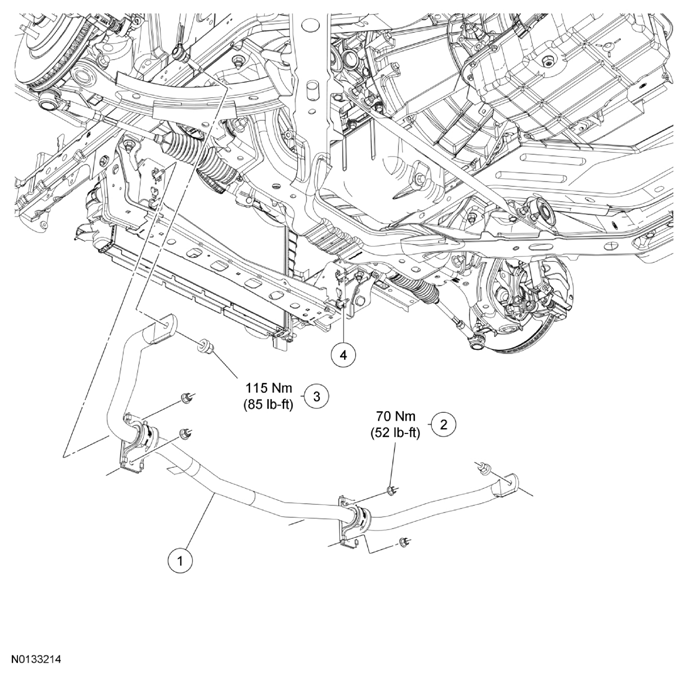 4

115 Nm (85 lb-ft) 3

70 Nm (52 lb-ft) 2

1

N0133214