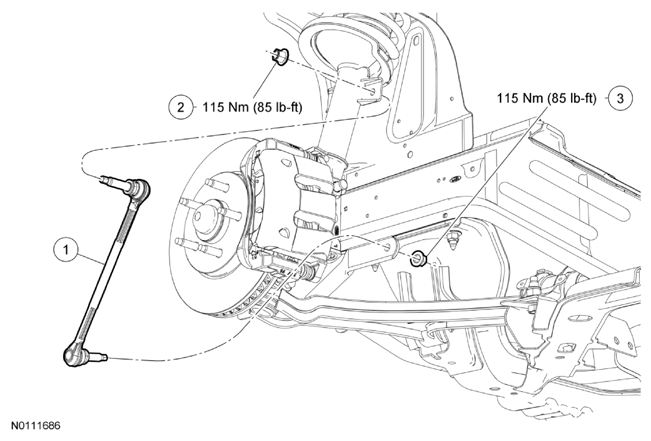 2 115 Nm (85 lb-ft)

115 Nm (85 lb-ft) 3

1

N0111686