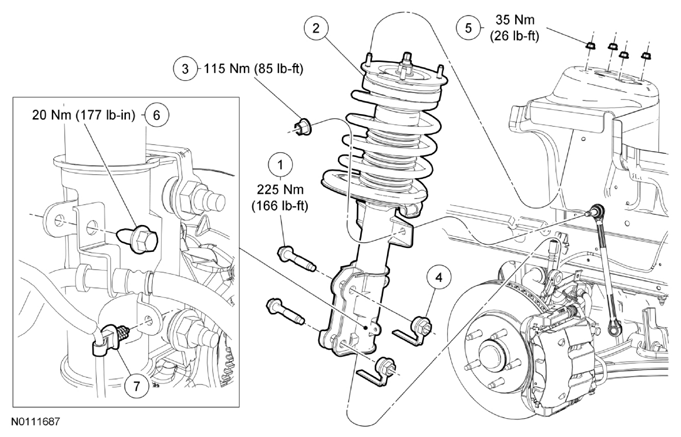 2

5 35 Nm (26 lb-ft)

3 115 Nm (85 lb-ft)

20 Nm (177 lb-in) 6

1 225 Nm (166 lb-ft)

4

7

N0111687