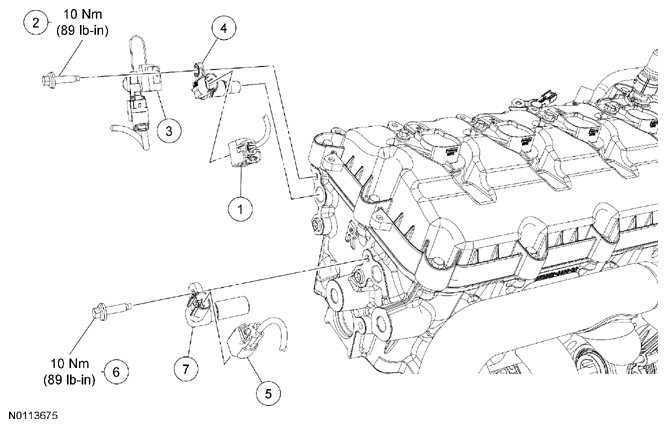 2
10 Nm
(89 lb-in)
4
3
1
10 Nm
(89 lb-in)
6
7
5
N0113675