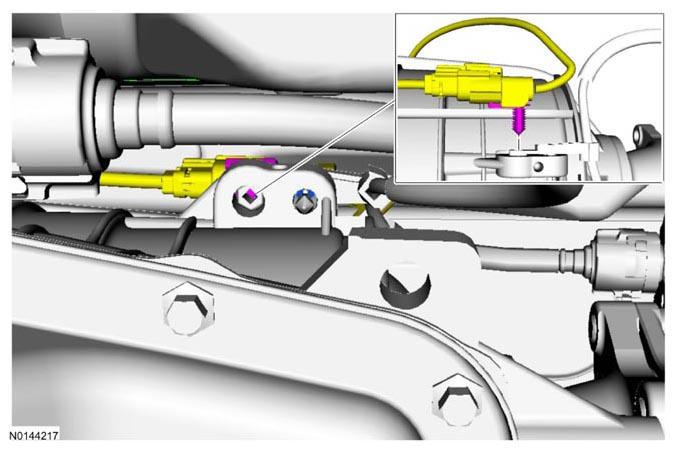 N0144217