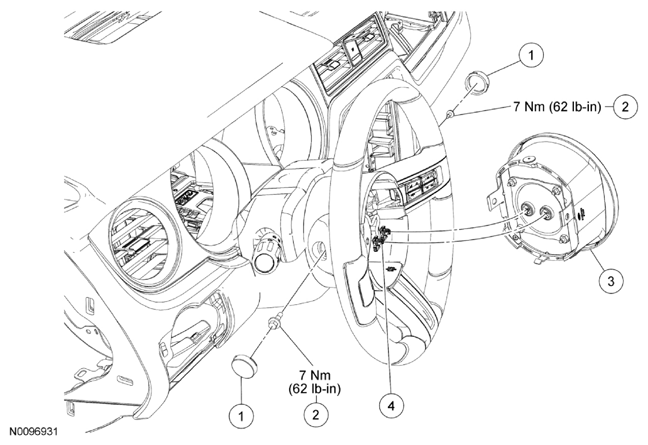 1

7 Nm (62 lb-in)

2

3

7 Nm
(62 lb-in)

1

2

4

N0096931