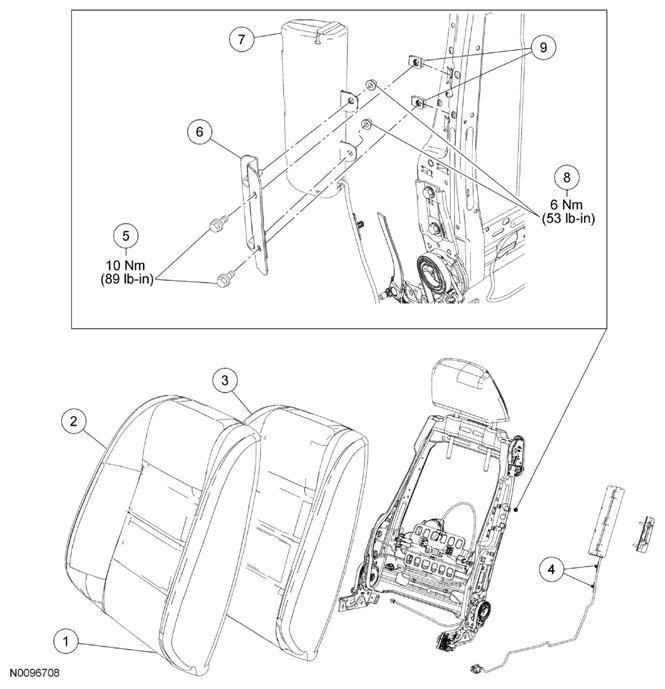 7
9
6
8
6 Nm
(53 lb-in)
5
10 Nm
(89 lb-in)
3
2
4
1
N0096708