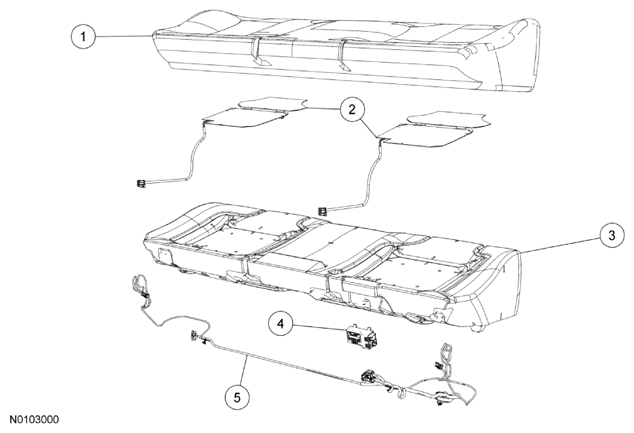 1
2
3
4
5
N0103000