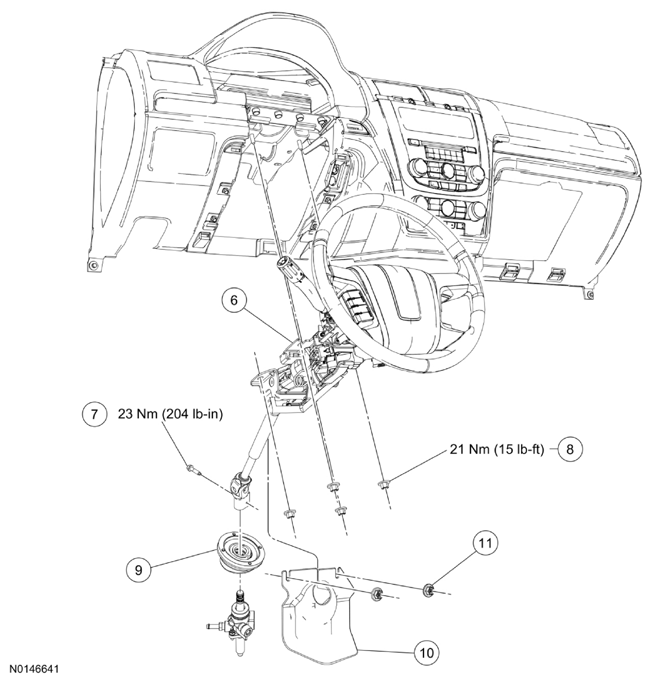 6

7 23 Nm (204 lb-in)

21 Nm (15 lb-ft) 8

11

9

10

N0146641