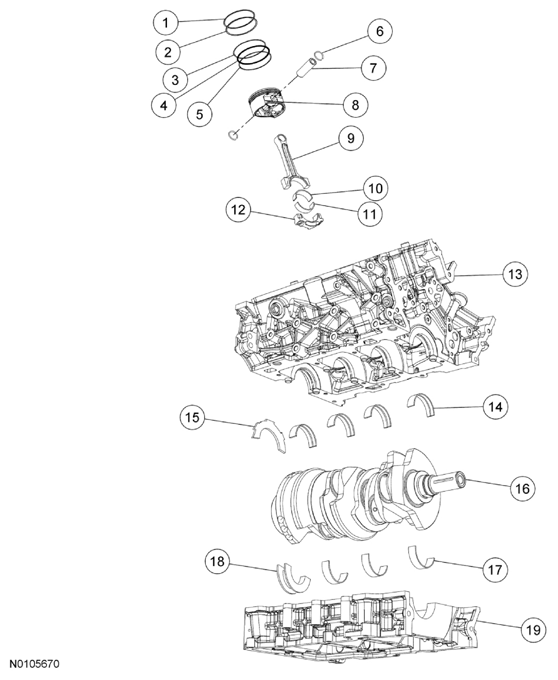 1
2
3
4
5
6
7
8
9
10
11
12
13
14
15
16
17
18
19
N0105670