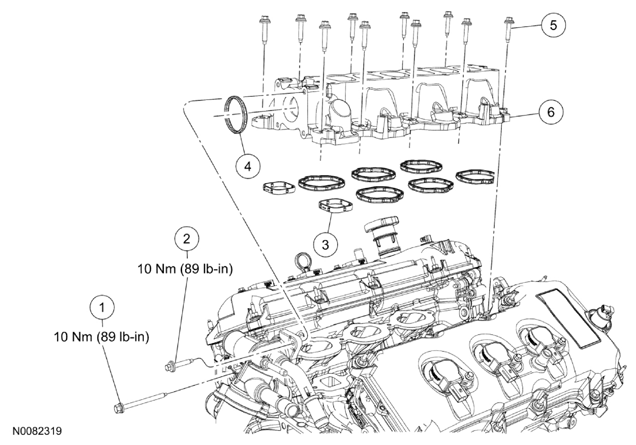 5

6

4

3

2

10 Nm (89 lb-in)

1

10 Nm (89 lb-in)

N0082319