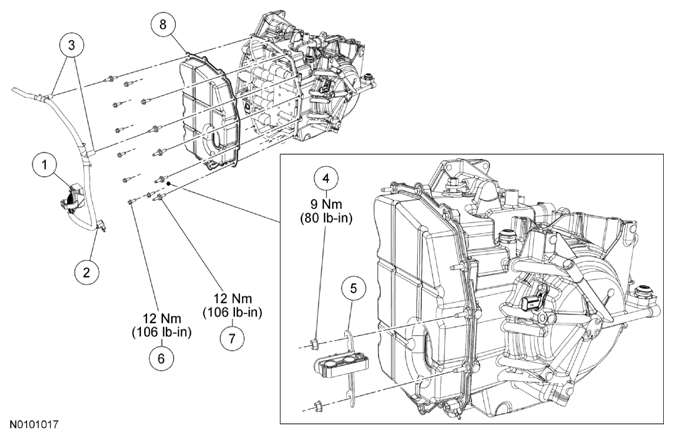 8

3

1

2

12 Nm
(106 lb-in)
6

12 Nm
(106 lb-in)
7

4
9 Nm
(80 lb-in)

5

N0101017