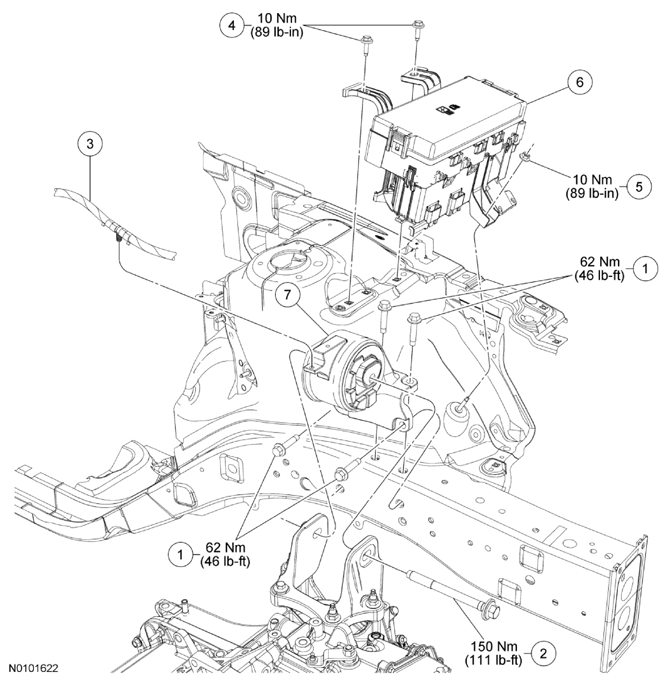 4
10 Nm
(89 lb-in)

6

3

10 Nm
(89 lb-in)
5

62 Nm
(46 lb-ft)
1

7

1
62 Nm
(46 lb-ft)

150 Nm
(111 lb-ft)
2

N0101622