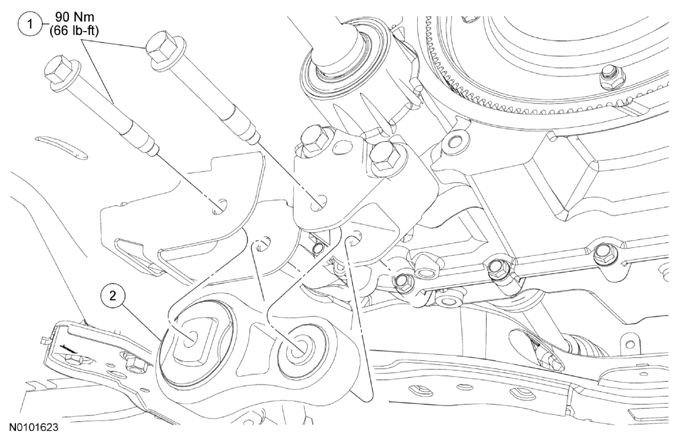 1 90 Nm (66 lb-ft)

2

N0101623