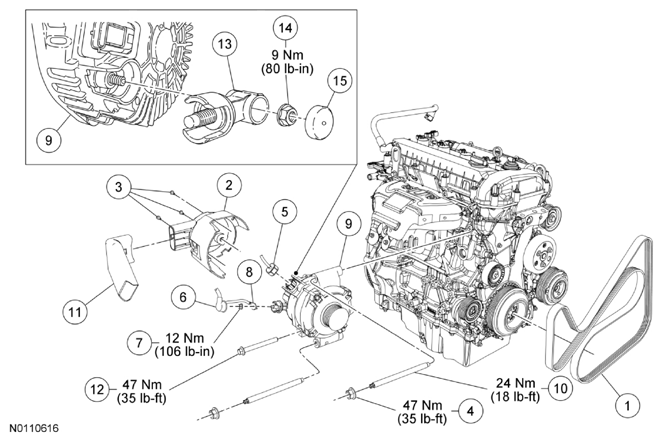 14
9 Nm
(80 lb-in)
13
15
9
3
2
5
9
8
6
11
7 12 Nm
(106 lb-in)
12 47 Nm
(35 lb-ft)
24 Nm
(18 lb-ft) 10
47 Nm
(35 lb-ft) 4
1
N0110616