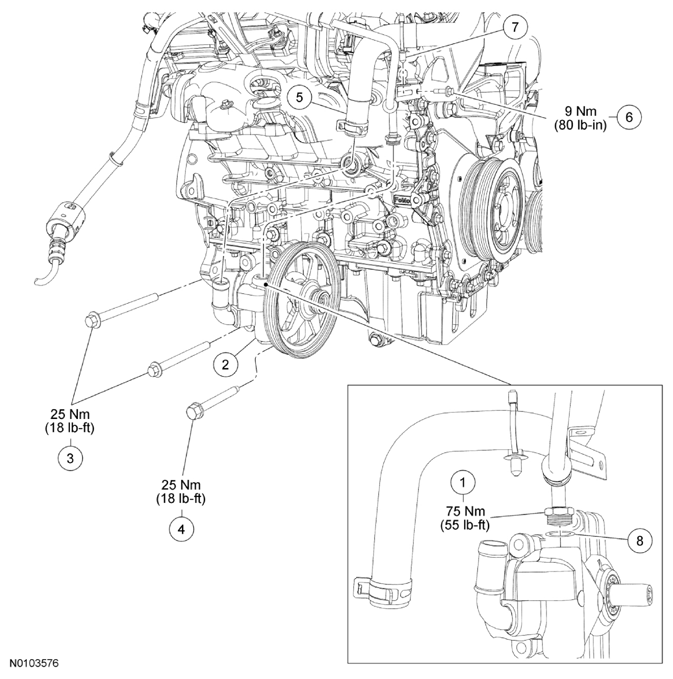 7

5

9 Nm
(80 lb-in)

6

2

25 Nm
(18 lb-ft)

3

25 Nm
(18 lb-ft)

4

1

75 Nm
(55 lb-ft)

8

N0103576