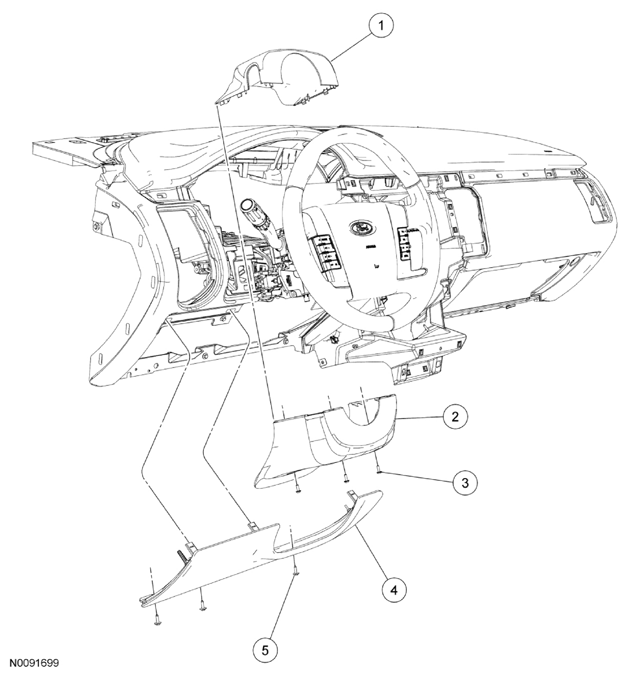 1
2
3
4
5
N0091699