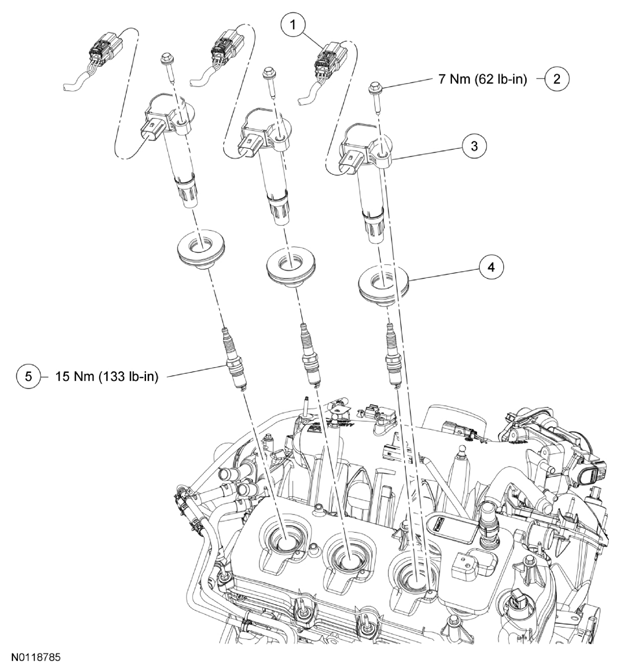 1

7 Nm (62 lb-in) 2

3

4

5 15 Nm (133 lb-in)

N0118785