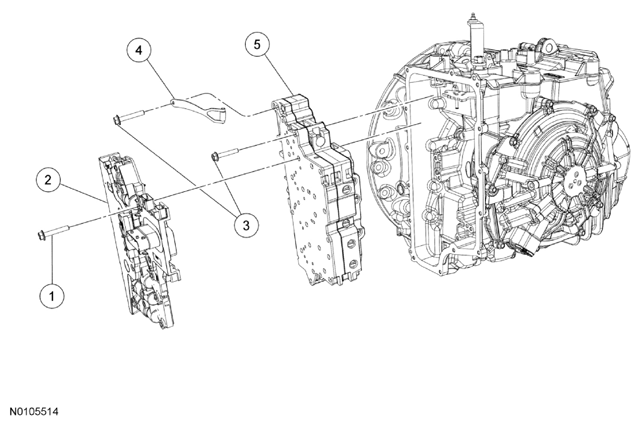 4
5
2
3
1
N0105514