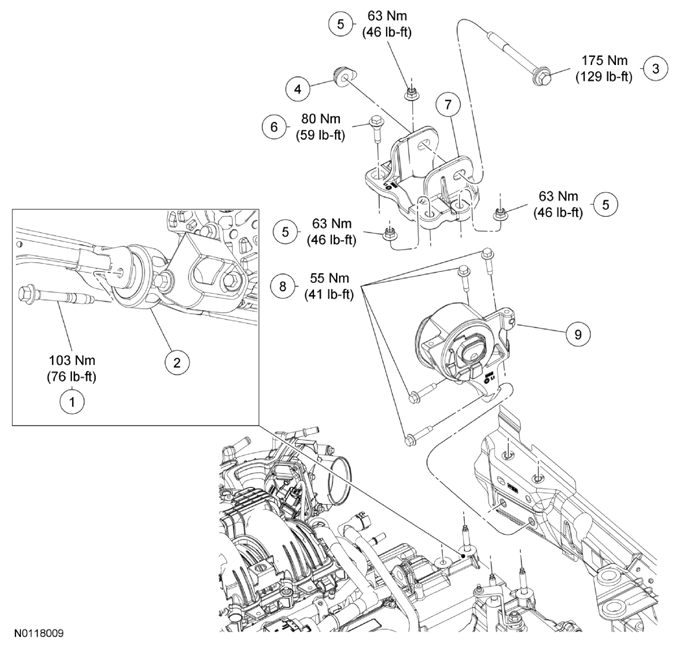 5
63 Nm
(46 lb-ft)

175 Nm
(129 lb-ft)
3

4

7

6
80 Nm
(59 lb-ft)

63 Nm
(46 lb-ft)
5

5
63 Nm
(46 lb-ft)

8
55 Nm
(41 lb-ft)

9

2

103 Nm
(76 lb-ft)
1

N0118009