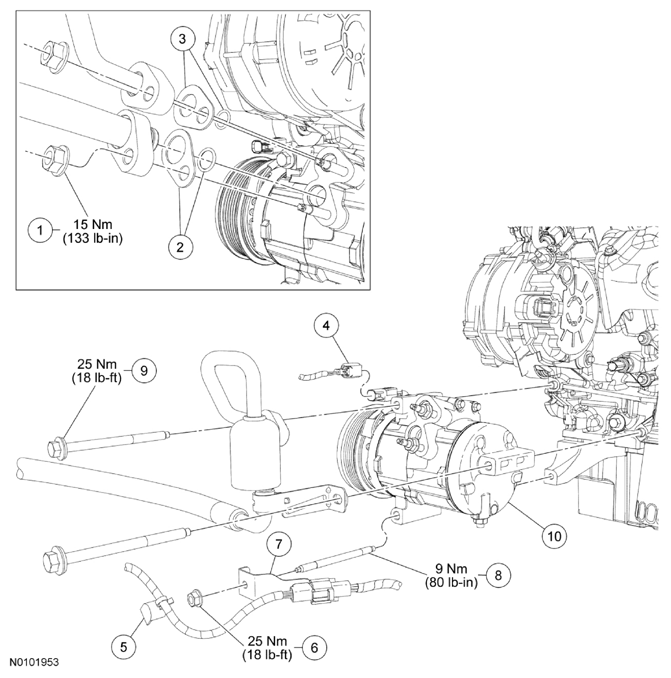 3

1
15 Nm
(133 lb-in)

2

4

25 Nm
(18 lb-ft)
9

10

7

9 Nm
(80 lb-in)
8

5

25 Nm
(18 lb-ft)
6

N0101953