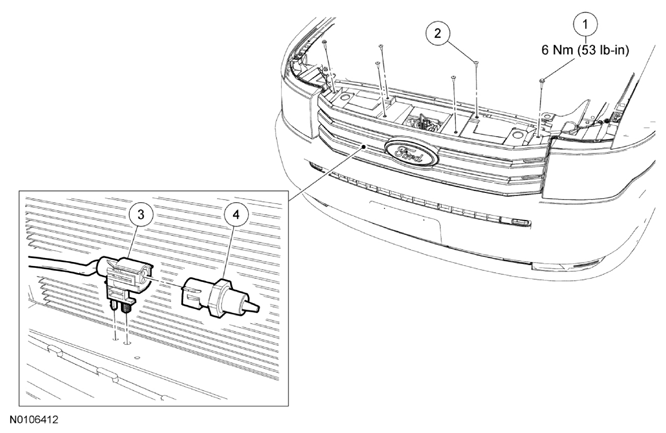 2

1

6 Nm (53 lb-in)

Ford

3

4

N0106412