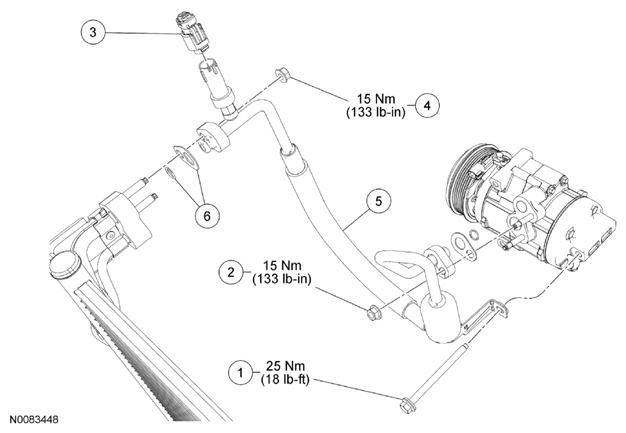 3

15 Nm
(133 lb-in)
4

6

5

2
15 Nm
(133 lb-in)

1
25 Nm
(18 lb-ft)

N0083448