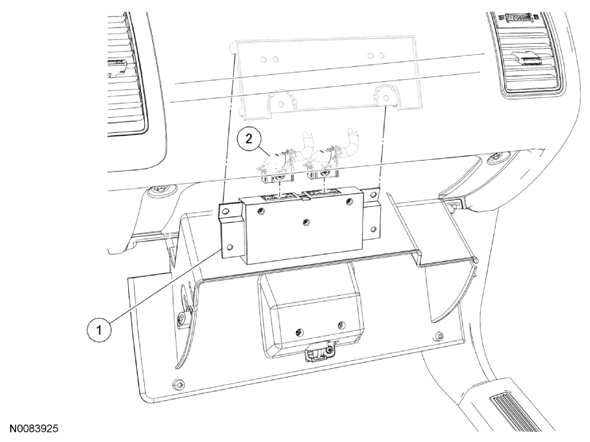 2

1

N0083925