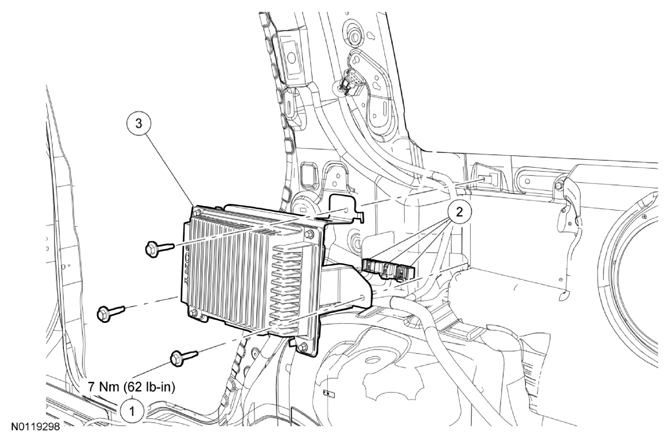 3

2

7 Nm (62 lb-in)

1

N0119298