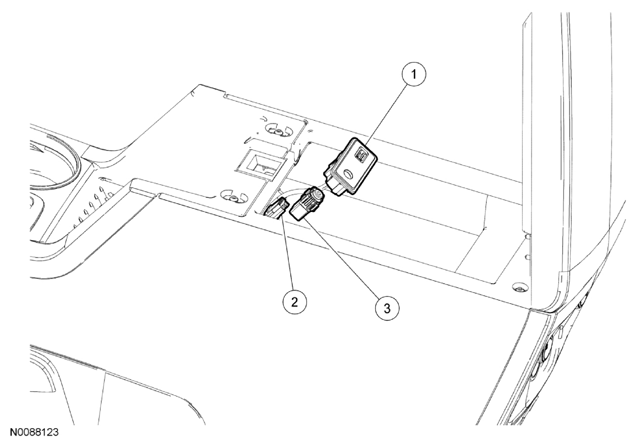 1
2
3
N0088123