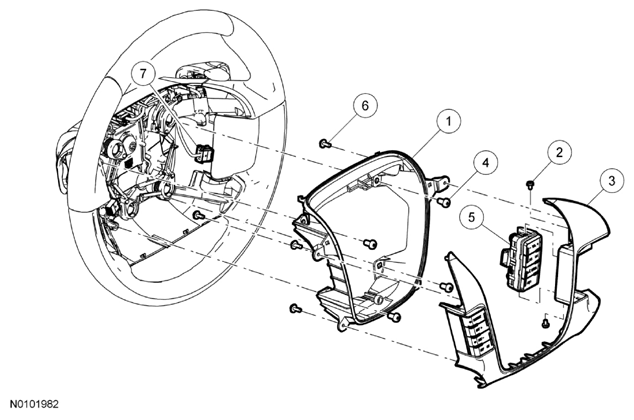 7
6
1
4
2
3
5
N0101982