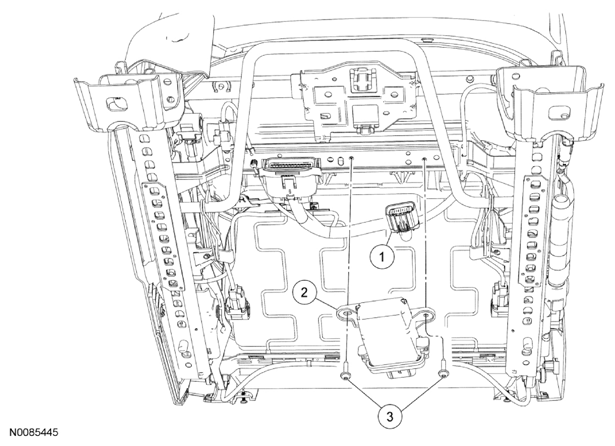 1
2
3
N0085445