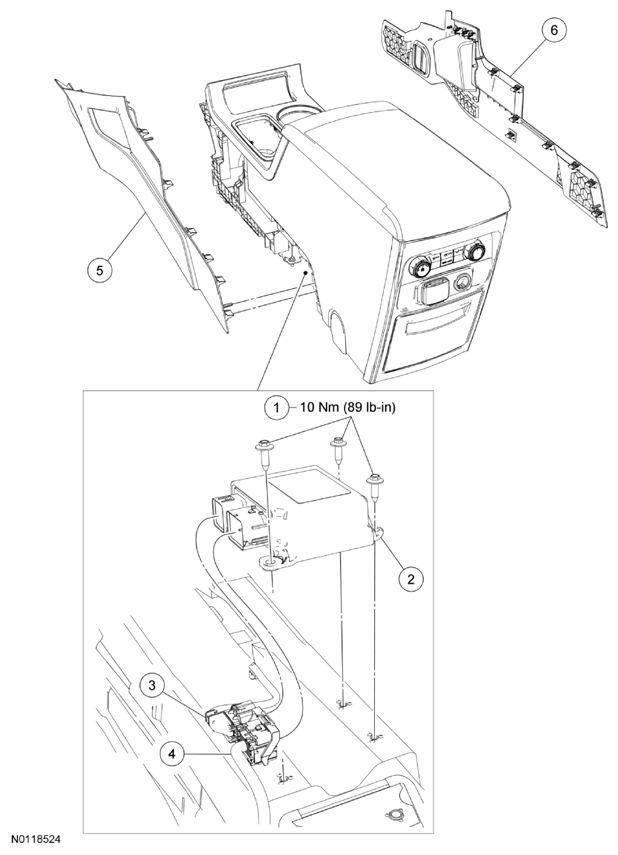 6

5

1 10 Nm (89 lb-in)

2

3

4

N0118524