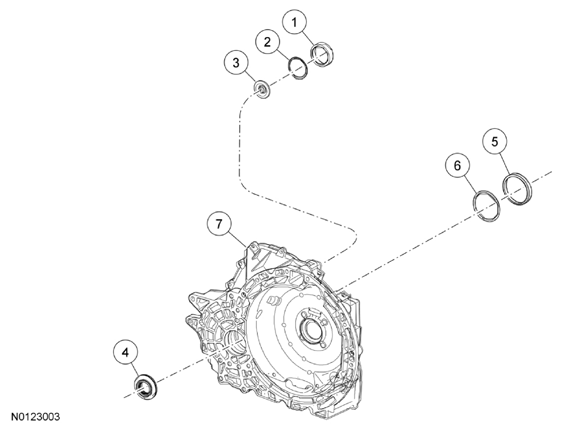 1
2
3
5
6
7
4
N0123003