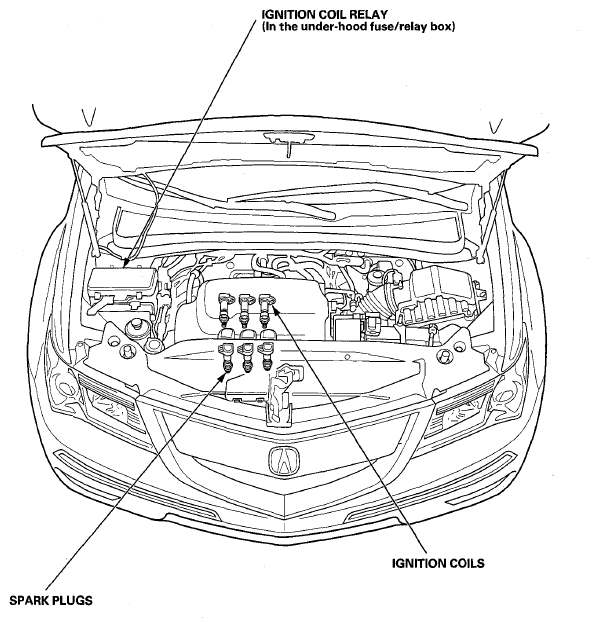 IGNITION COIL RELAY
(In the under-hood fuse/relay box)

IGNITION COILS

SPARK PLUGS