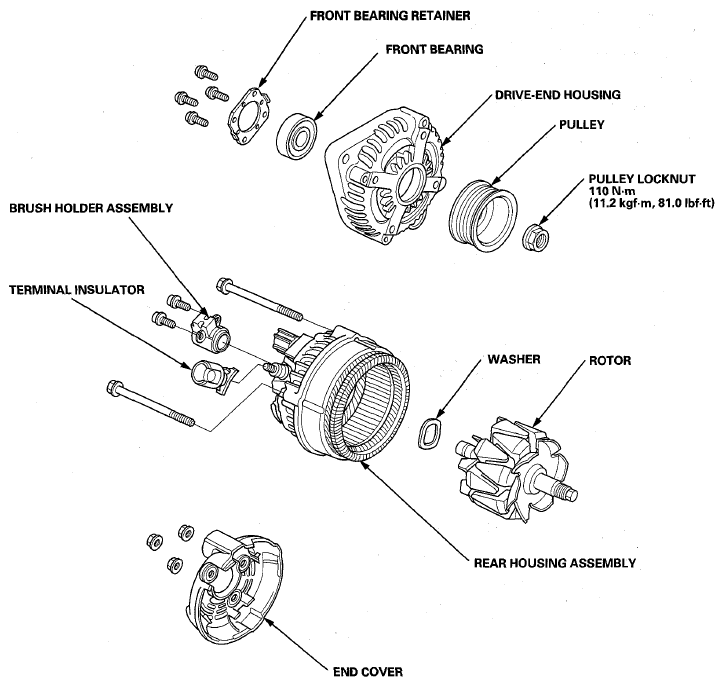 FRONT BEARING RETAINER

FRONT BEARING

DRIVE-END HOUSING

PULLEY

PULLEY LOCKNUT
110 N·m
(11.2 kgf·m, 81.0 lbf·ft)

BRUSH HOLDER ASSEMBLY

TERMINAL INSULATOR

WASHER

ROTOR

REAR HOUSING ASSEMBLY

END COVER