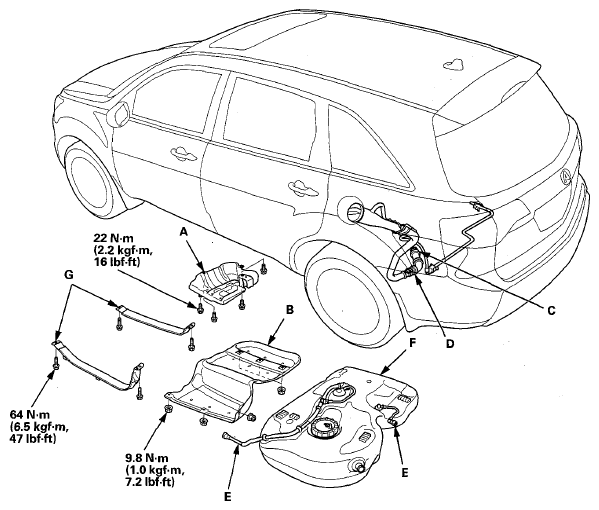 22 N·m
(2.2 kgf·m,
16 lbf·ft)

A

G

B

C

D

F

64 N·m
(6.5 kgf·m,
47 lbf·ft)

9.8 N·m
(1.0 kgf·m,
7.2 lbf·ft)

E

E