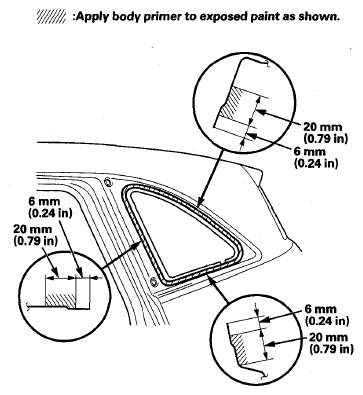 :Apply body primer to exposed paint as shown.

20 mm
(0.79 in)
6 mm
(0.24 in)

6 mm
(0.24 in)
20 mm
(0.79 in)

6 mm
(0.24 in)
20 mm
(0.79 in)