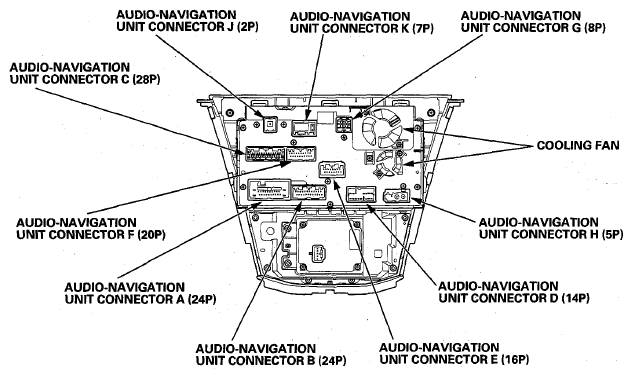 AUDIO-NAVIGATION UNIT CONNECTOR J (2P)

AUDIO-NAVIGATION UNIT CONNECTOR K (7P)

AUDIO-NAVIGATION UNIT CONNECTOR G (8P)

AUDIO-NAVIGATION UNIT CONNECTOR C (28P)

COOLING FAN

AUDIO-NAVIGATION UNIT CONNECTOR F (20P)

AUDIO-NAVIGATION UNIT CONNECTOR H (5P)

AUDIO-NAVIGATION UNIT CONNECTOR A (24P)

AUDIO-NAVIGATION UNIT CONNECTOR D (14P)

AUDIO-NAVIGATION UNIT CONNECTOR B (24P)

AUDIO-NAVIGATION UNIT CONNECTOR E (16P)