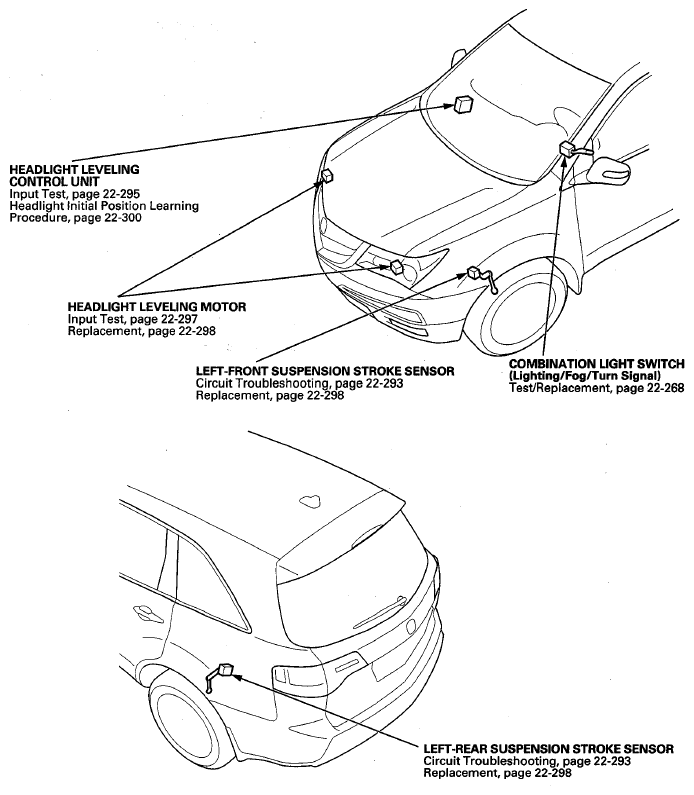 HEADLIGHT LEVELING CONTROL UNIT
Input Test, page 22-295
Headlight Initial Position Learning Procedure, page 22-300

HEADLIGHT LEVELING MOTOR
Input Test, page 22-297
Replacement, page 22-298

LEFT-FRONT SUSPENSION STROKE SENSOR
Circuit Troubleshooting, page 22-293
Replacement, page 22-298

COMBINATION LIGHT SWITCH
(Lighting/Fog/Turn Signal)
Test/Replacement, page 22-268

LEFT-REAR SUSPENSION STROKE SENSOR
Circuit Troubleshooting, page 22-293
Replacement, page 22-298