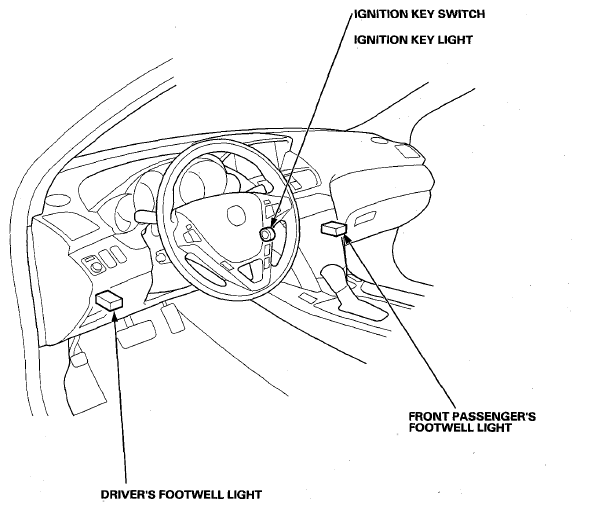 IGNITION KEY SWITCH

IGNITION KEY LIGHT

FRONT PASSENGER'S FOOTWELL LIGHT

DRIVER'S FOOTWELL LIGHT