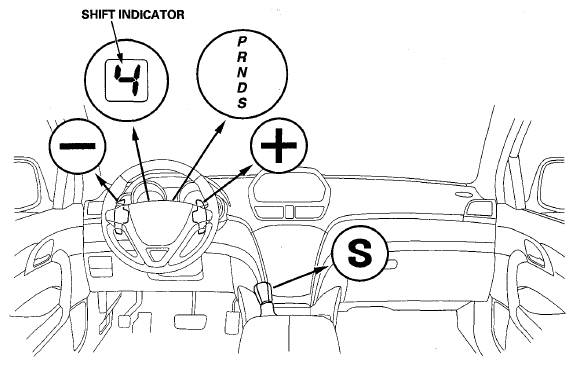 SHIFT INDICATOR

4

P
R
N
D
S

−

+

S