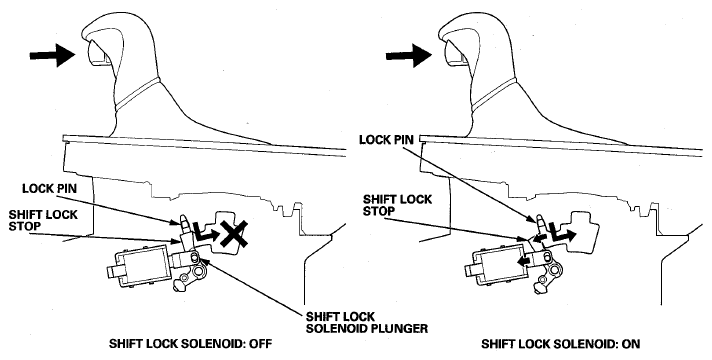 LOCK PIN

SHIFT LOCK STOP

SHIFT LOCK SOLENOID PLUNGER

SHIFT LOCK SOLENOID: OFF

LOCK PIN

SHIFT LOCK STOP

SHIFT LOCK SOLENOID: ON