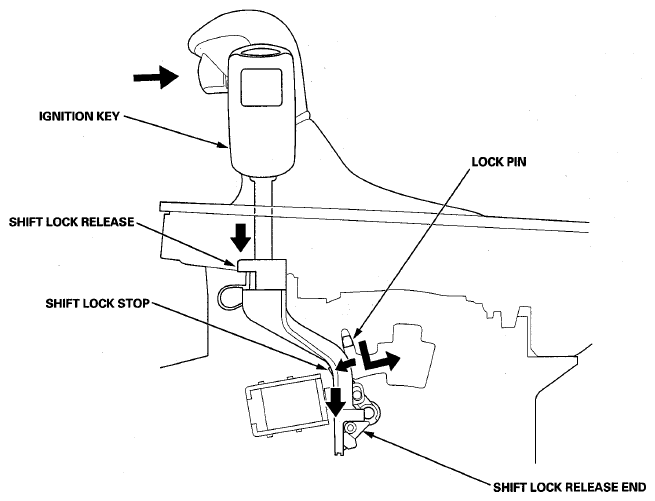 IGNITION KEY

LOCK PIN

SHIFT LOCK RELEASE

SHIFT LOCK STOP

SHIFT LOCK RELEASE END