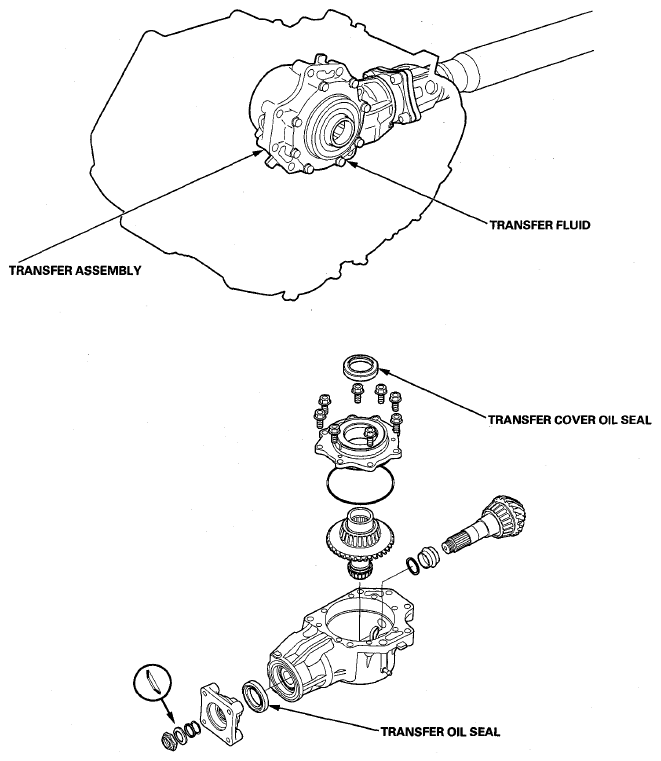 TRANSFER FLUID

TRANSFER ASSEMBLY

TRANSFER COVER OIL SEAL

TRANSFER OIL SEAL