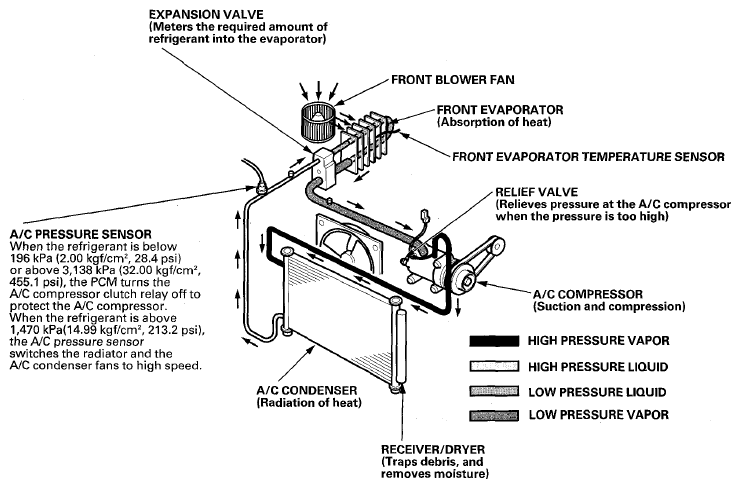 EXPANSION VALVE
(Meters the required amount of refrigerant into the evaporator)

FRONT BLOWER FAN

FRONT EVAPORATOR
(Absorption of heat)

FRONT EVAPORATOR TEMPERATURE SENSOR

RELIEF VALVE
(Relieves pressure at the A/C compressor when the pressure is too high)

A/C PRESSURE SENSOR
When the refrigerant is below 196 kPa (2.00 kgf/cm², 28.4 psi) or above 3,138 kPa (32.00 kgf/cm², 455.1 psi), the PCM turns the A/C compressor clutch relay off to protect the A/C compressor. When the refrigerant is above 1,470 kPa(14.99 kgf/cm², 213.2 psi), the A/C pressure sensor switches the radiator and the A/C condenser fans to high speed.

A/C COMPRESSOR
(Suction and compression)

HIGH PRESSURE VAPOR

HIGH PRESSURE LIQUID

LOW PRESSURE LIQUID

LOW PRESSURE VAPOR

A/C CONDENSER
(Radiation of heat)

RECEIVER/DRYER
(Traps debris, and removes moisture)