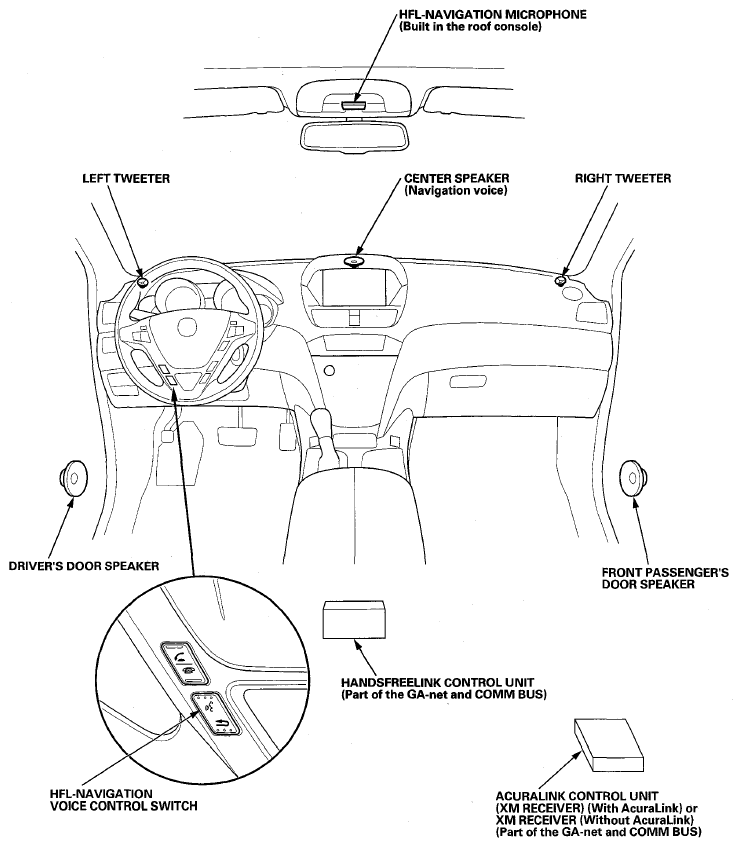 HFL-NAVIGATION MICROPHONE
(Built in the roof console)

LEFT TWEETER

CENTER SPEAKER
(Navigation voice)

RIGHT TWEETER

DRIVER'S DOOR SPEAKER

FRONT PASSENGER'S
DOOR SPEAKER

HANDSFREELINK CONTROL UNIT
(Part of the GA-net and COMM BUS)

HFL-NAVIGATION
VOICE CONTROL SWITCH

ACURALINK CONTROL UNIT
(XM RECEIVER) (With AcuraLink) or
XM RECEIVER (Without AcuraLink)
(Part of the GA-net and COMM BUS)